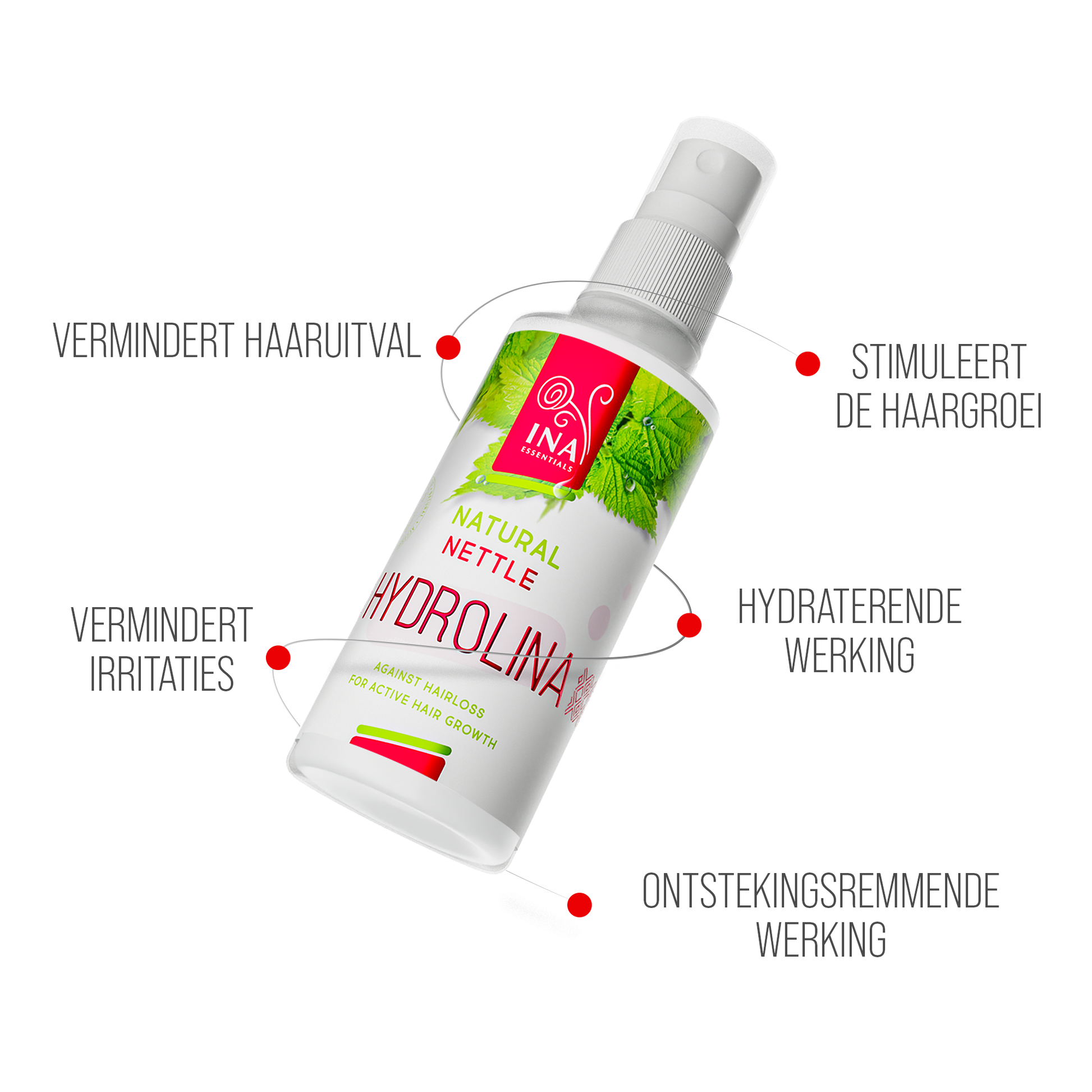 VERMINDERT HAARUITVAL

STIMULEERT
DE HAARGROEI

INA
ESSENTIALS

NATURAL
NETTLE
HYDROLINA

AGAINST HAIRLOSS
FOR ACTIVE HAIR GROWTH

VERMINDERT
IRRITATIES

HYDRATERENDE
WERKING

ONTSTEKINGSREMMENDE
WERKING