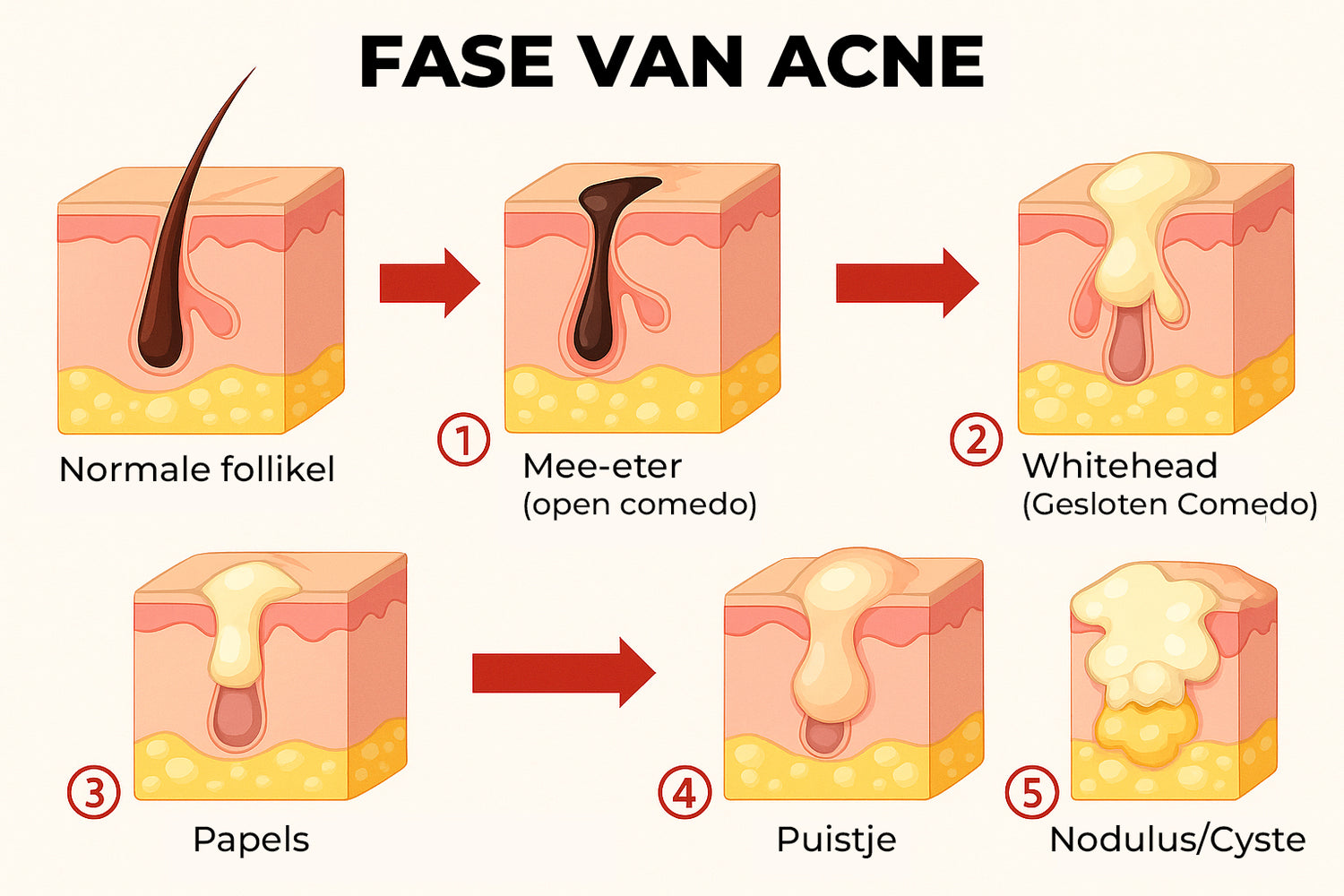 FASE VAN ACNE

Normale follikel

1 Mee-eter
(open comedo)

2 Whitehead
(Gesloten Comedo)

3 Papels

4 Puistje

5 Nodulus/Cyste